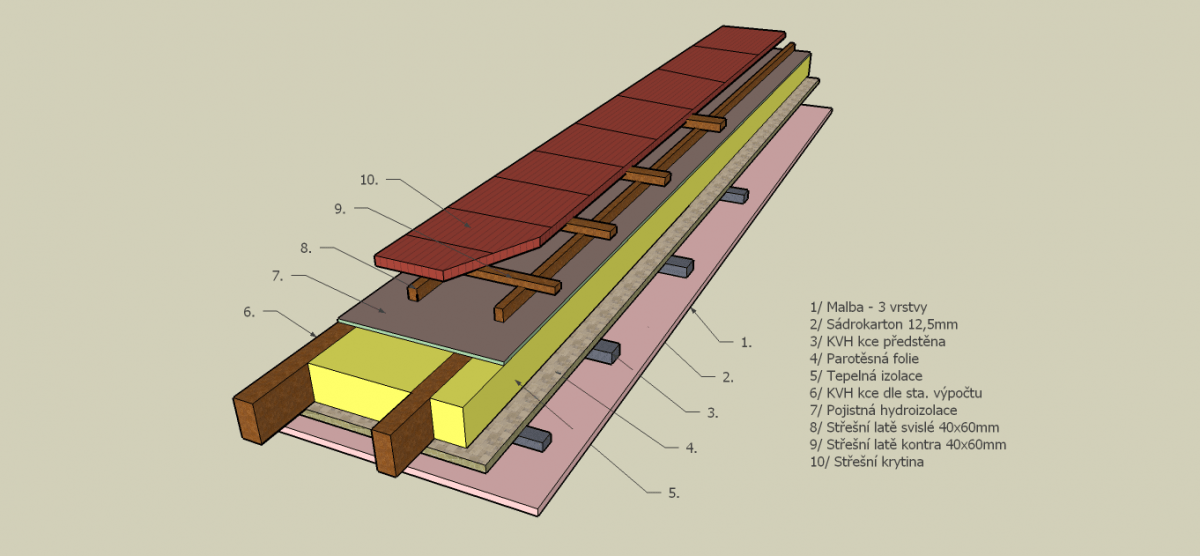 10.

9.

8.

7.

6.

1.

2.

3.

4.

5.

1/ Malba - 3 vrstvy
2/ Sádrokarton 12,5mm
3/ KVH kce předstěna
4/ Parotěsná folie
5/ Tepelná izolace
6/ KVH kce dle sta. výpočtu
7/ Pojistná hydroizolace
8/ Střešní latě svislé 40x60mm
9/ Střešní latě kontra 40x60mm
10/ Střešní krytina